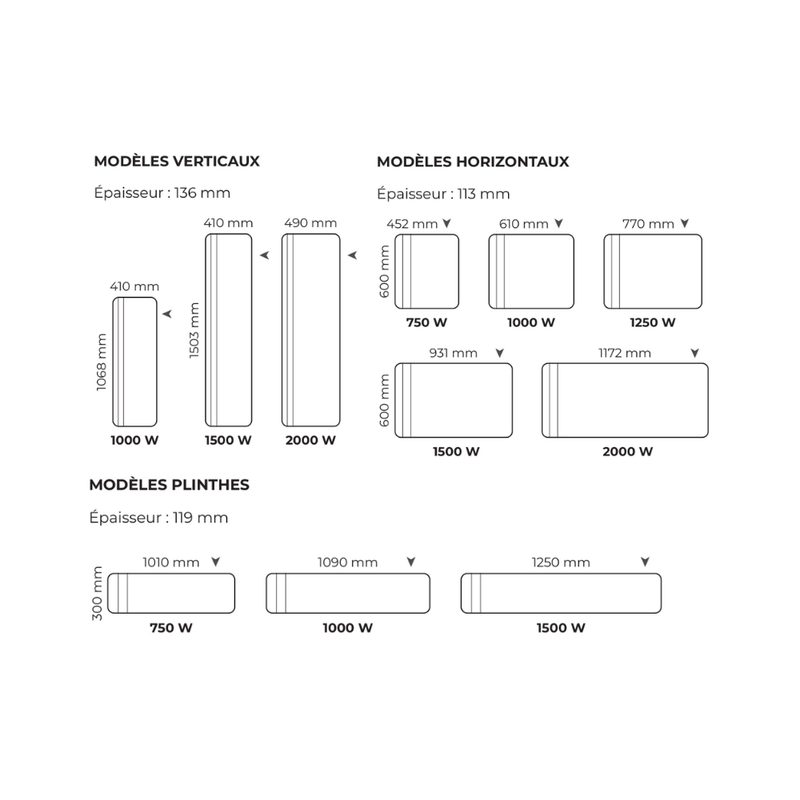 MODÈLES VERTICAUX

Épaisseur : 136 mm

410 mm
1068 mm
1000 W

410 mm
1503 mm
1500 W

490 mm
2000 W

MODÈLES HORIZONTAUX

Épaisseur : 113 mm

452 mm
600 mm
750 W

610 mm
1000 W

770 mm
1250 W

931 mm
600 mm
1500 W

1172 mm
2000 W

MODÈLES PLINTHES

Épaisseur : 119 mm

1010 mm
300 mm
750 W

1090 mm
1000 W

1250 mm
1500 W